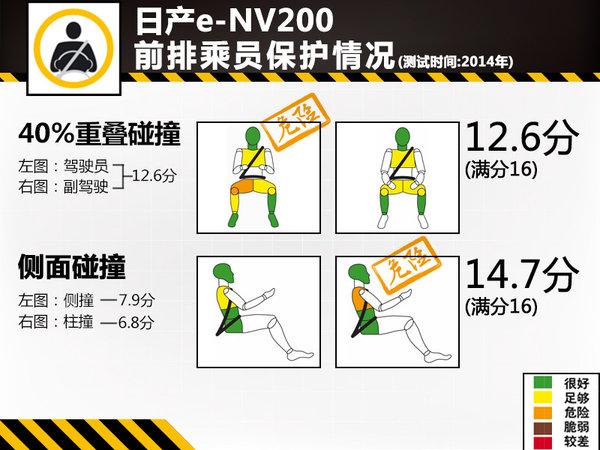 日产e-NV200
前排乘员保护情况(测试时间:2014年)

40%重叠碰撞

左图：驾驶员
右图：副驾驶
12.6分

危险

12.6分
(满分16)

侧面碰撞

左图：侧撞 —7.9分
右图：柱撞 —6.8分

危险

14.7分
(满分16)

很好
足够
危险
脆弱
较差