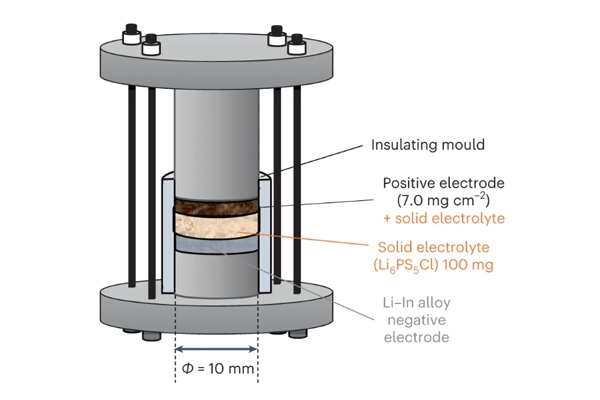 Insulating mould

Positive electrode (7.0 mg cm$^{-2}$) + solid electrolyte

Solid electrolyte ($Li_6PS_5Cl$) 100 mg

Li–In alloy negative electrode

$\Phi$ = 10 mm