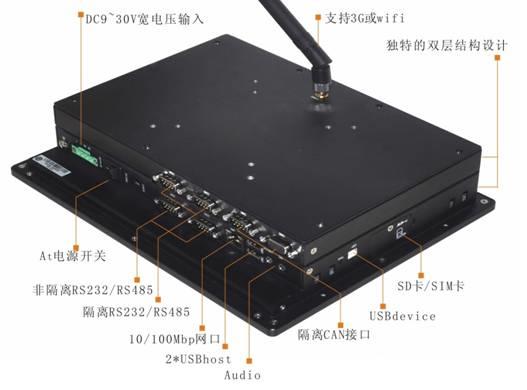 DC9~30V宽电压输入

支持3G或wifi

独特的双层结构设计

At电源开关

非隔离RS232/RS485

隔离RS232/RS485

10/100Mbp网口

2*USBhost

Audio

隔离CAN接口

USBdevice

SD卡/SIM卡